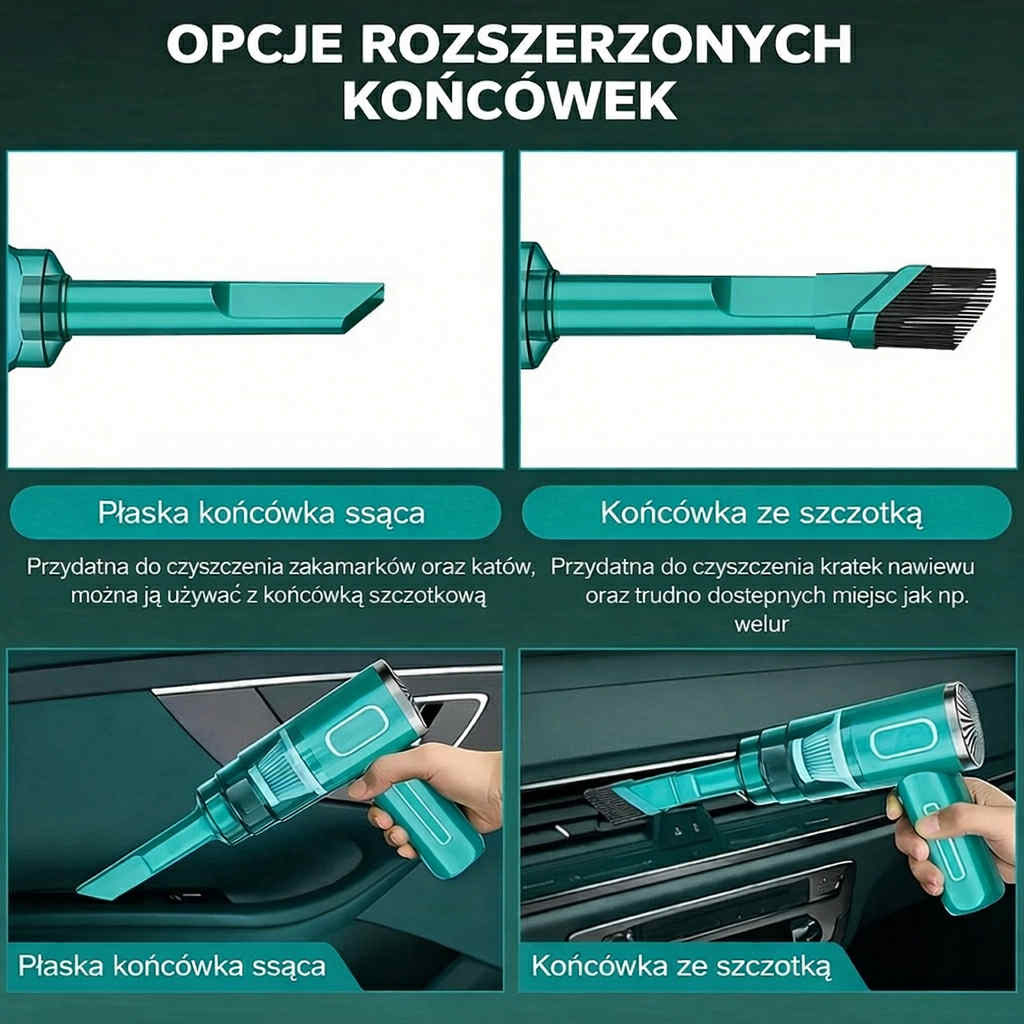 OPCJE ROZSZERZONYCH KOŃCÓWEK

Płaska końcówka ssąca

Przydatna do czyszczenia zakamarków oraz katów, można ją używać z końcówką szczotkową

Końcówka ze szczotką

Przydatna do czyszczenia kratek nawiewu oraz trudno dostepnych miejsc jak np. welur

Płaska końcówka ssąca

Końcówka ze szczotką