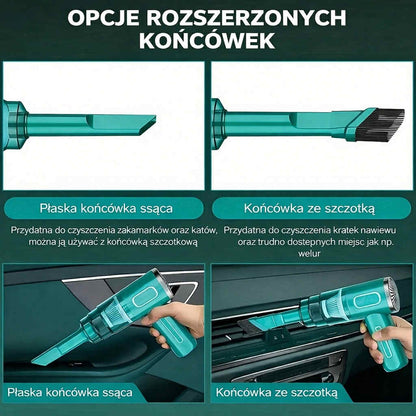 OPCJE ROZSZERZONYCH KOŃCÓWEK

Płaska końcówka ssąca

Przydatna do czyszczenia zakamarków oraz katów, można ją używać z końcówką szczotkową

Końcówka ze szczotką

Przydatna do czyszczenia kratek nawiewu oraz trudno dostepnych miejsc jak np. welur

Płaska końcówka ssąca

Końcówka ze szczotką